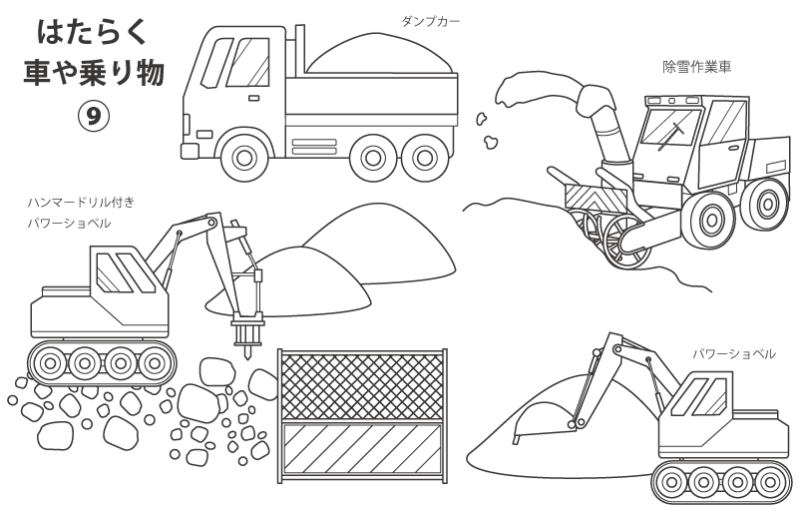 はたらく
車や乗り物
⑨

ダンプカー

除雪作業車

ハンマードリル付き
パワーショベル

パワーショベル