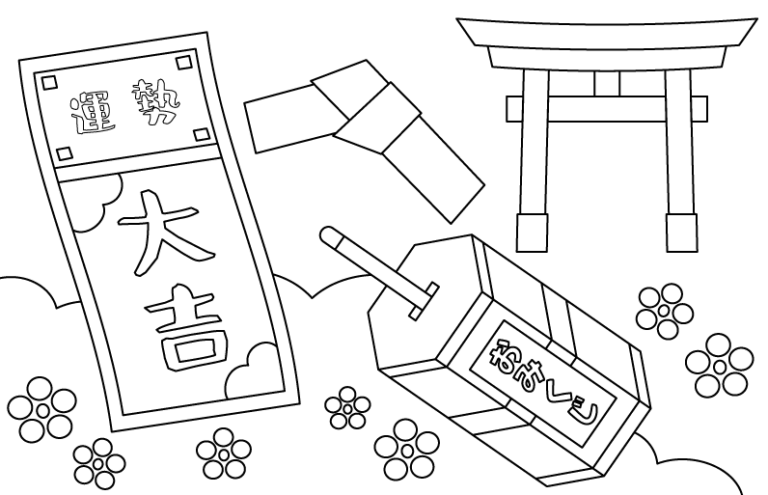 運勢

大吉

おみくじ