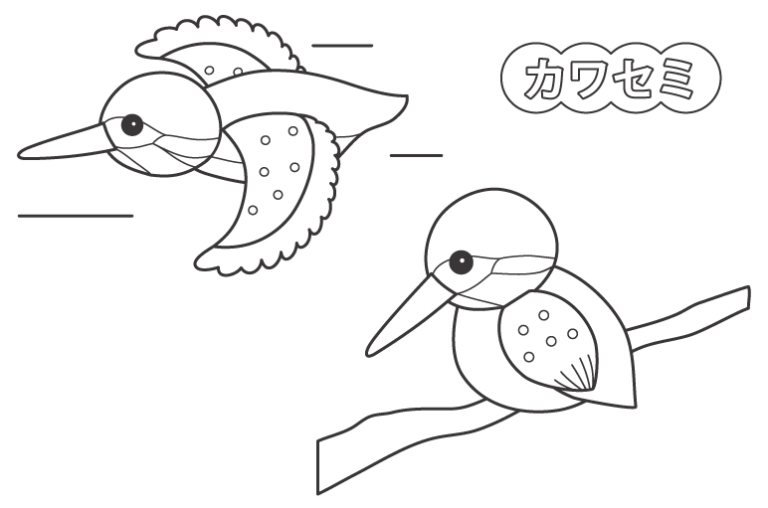 カワセミ