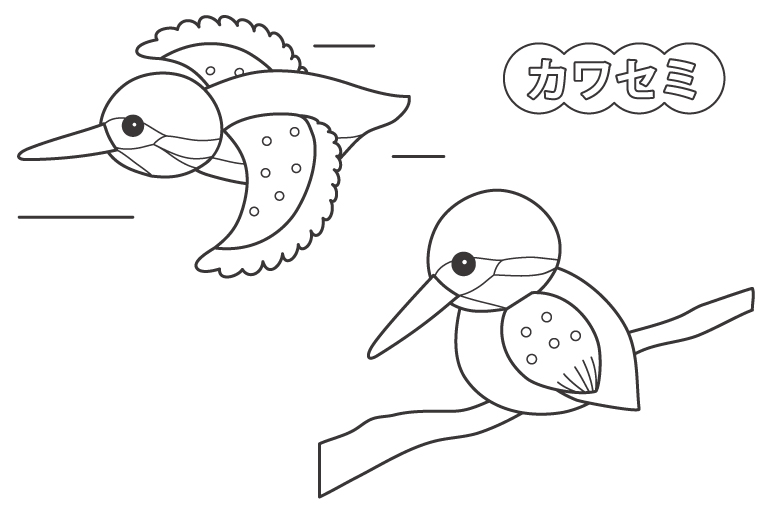 カワセミ